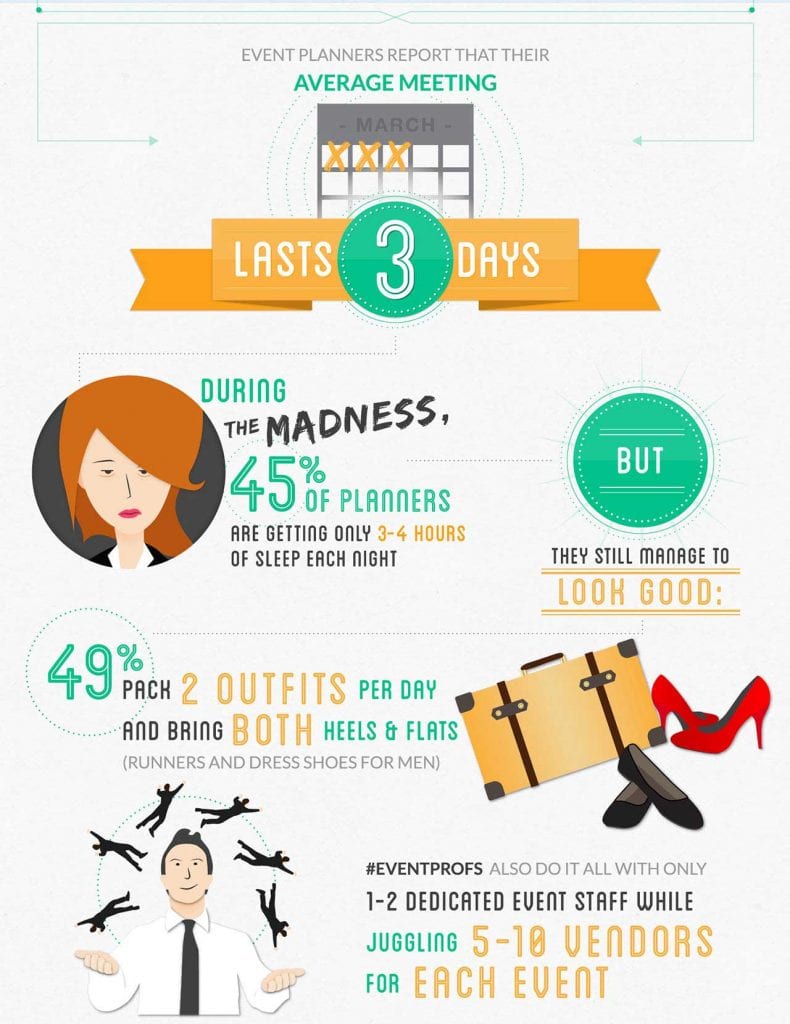 EVENT PLANNERS REPORT THAT THEIR
AVERAGE MEETING

- MARCH -

XXX

LASTS 3 DAYS

DURING THE MADNESS, 45% OF PLANNERS ARE GETTING ONLY 3-4 HOURS OF SLEEP EACH NIGHT

BUT

THEY STILL MANAGE TO LOOK GOOD:

49% PACK 2 OUTFITS PER DAY AND BRING BOTH HEELS & FLATS
(RUNNERS AND DRESS SHOES FOR MEN)

#EVENTPROFS ALSO DO IT ALL WITH ONLY 1-2 DEDICATED EVENT STAFF WHILE JUGGLING 5-10 VENDORS FOR EACH EVENT