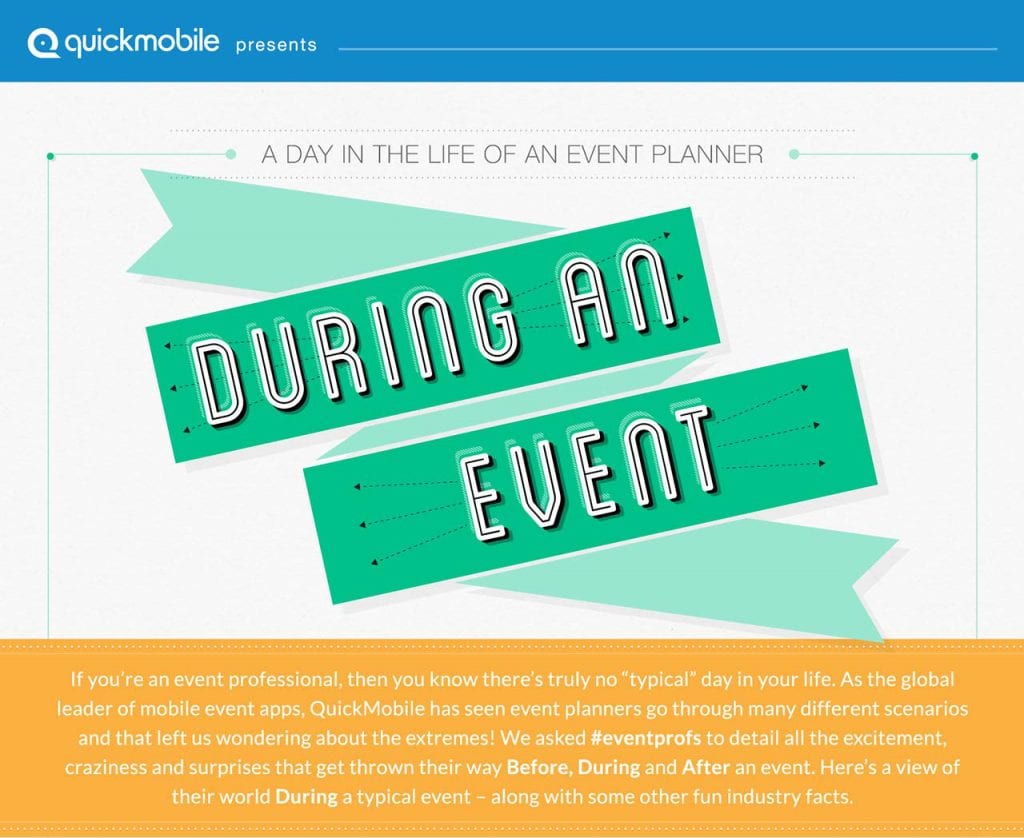 quickmobile presents

A DAY IN THE LIFE OF AN EVENT PLANNER

DURING AN EVENT

If you're an event professional, then you know there's truly no "typical" day in your life. As the global leader of mobile event apps, QuickMobile has seen event planners go through many different scenarios and that left us wondering about the extremes! We asked #eventprofs to detail all the excitement, craziness and surprises that get thrown their way Before, During and After an event. Here's a view of their world During a typical event – along with some other fun industry facts.